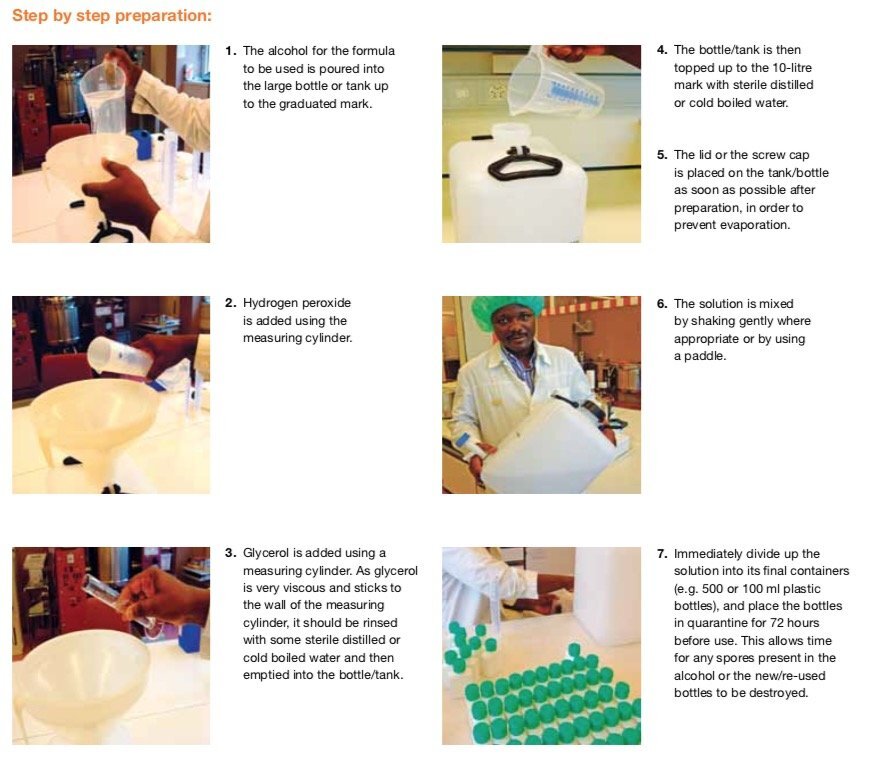 Step by step preparation:

1. The alcohol for the formula to be used is poured into the large bottle or tank up to the graduated mark.

2. Hydrogen peroxide is added using the measuring cylinder.

3. Glycerol is added using a measuring cylinder. As glycerol is very viscous and sticks to the wall of the measuring cylinder, it should be rinsed with some sterile distilled or cold boiled water and then emptied into the bottle/tank.

4. The bottle/tank is then topped up to the 10-litre mark with sterile distilled or cold boiled water.

5. The lid or the screw cap is placed on the tank/bottle as soon as possible after preparation, in order to prevent evaporation.

6. The solution is mixed by shaking gently where appropriate or by using a paddle.

7. Immediately divide up the solution into its final containers (e.g. 500 or 100 ml plastic bottles), and place the bottles in quarantine for 72 hours before use. This allows time for any spores present in the alcohol or the new/re-used bottles to be destroyed.